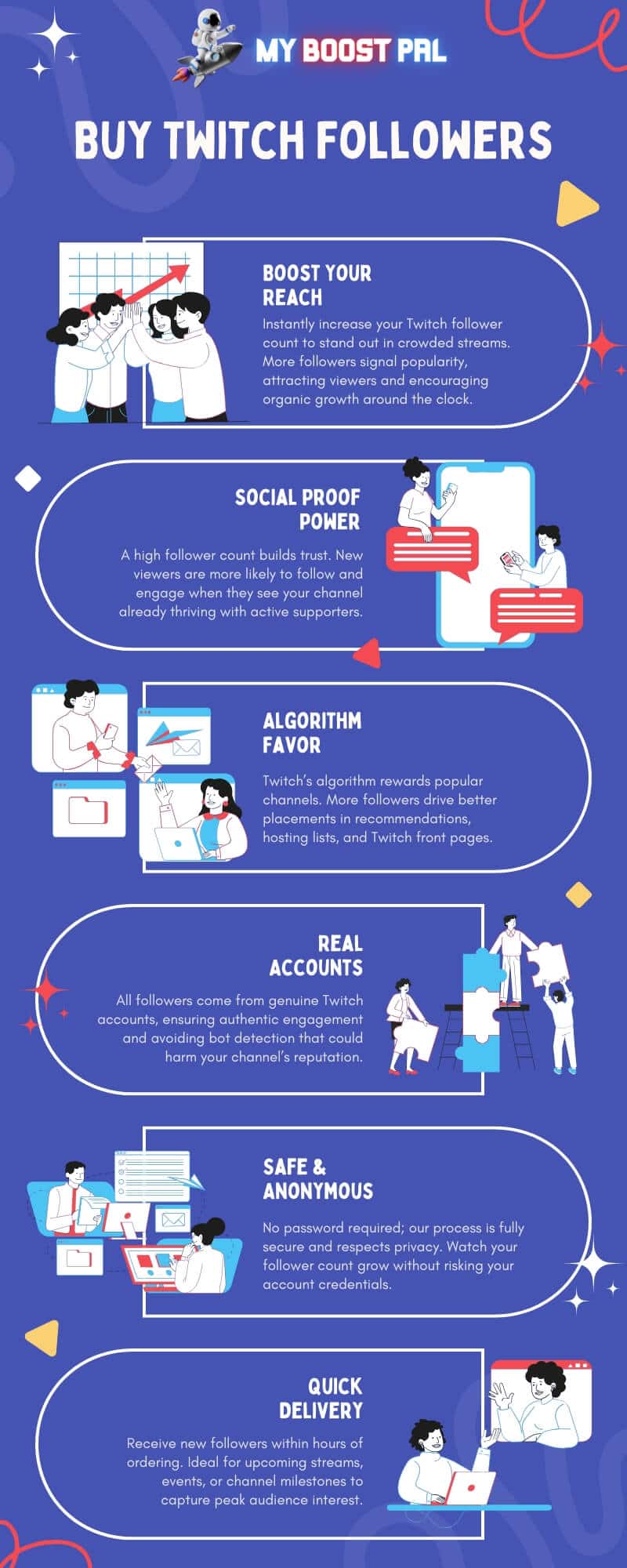 MY BOOST PAL

BUY TWITCH FOLLOWERS

BOOST YOUR REACH

Instantly increase your Twitch follower count to stand out in crowded streams. More followers signal popularity, attracting viewers and encouraging organic growth around the clock.

SOCIAL PROOF POWER

A high follower count builds trust. New viewers are more likely to follow and engage when they see your channel already thriving with active supporters.

ALGORITHM FAVOR

Twitch's algorithm rewards popular channels. More followers drive better placements in recommendations, hosting lists, and Twitch front pages.

REAL ACCOUNTS

All followers come from genuine Twitch accounts, ensuring authentic engagement and avoiding bot detection that could harm your channel's reputation.

SAFE & ANONYMOUS

No password required; our process is fully secure and respects privacy. Watch your follower count grow without risking your account credentials.

QUICK DELIVERY

Receive new followers within hours of ordering. Ideal for upcoming streams, events, or channel milestones to capture peak audience interest.