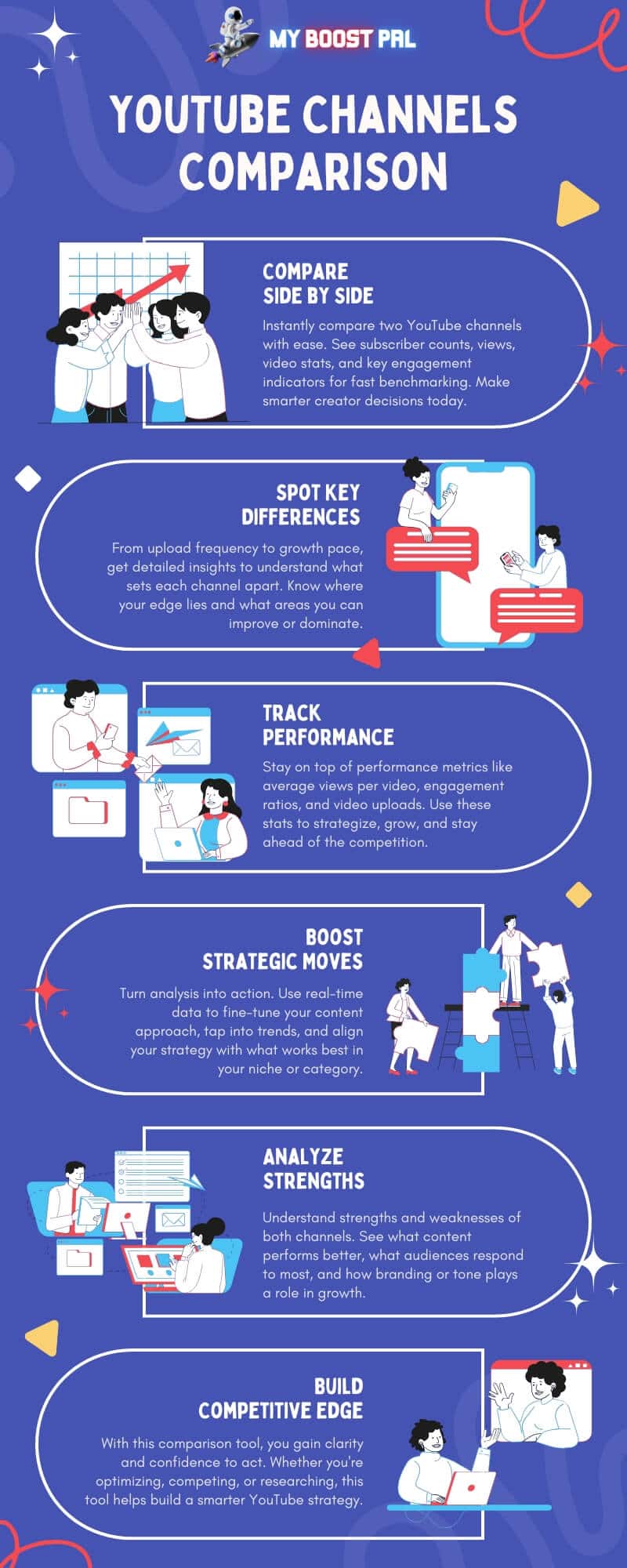 MY BOOST PAL

YOUTUBE CHANNELS COMPARISON

COMPARE SIDE BY SIDE

Instantly compare two YouTube channels with ease. See subscriber counts, views, video stats, and key engagement indicators for fast benchmarking. Make smarter creator decisions today.

SPOT KEY DIFFERENCES

From upload frequency to growth pace, get detailed insights to understand what sets each channel apart. Know where your edge lies and what areas you can improve or dominate.

TRACK PERFORMANCE

Stay on top of performance metrics like average views per video, engagement ratios, and video uploads. Use these stats to strategize, grow, and stay ahead of the competition.

BOOST STRATEGIC MOVES

Turn analysis into action. Use real-time data to fine-tune your content approach, tap into trends, and align your strategy with what works best in your niche or category.

ANALYZE STRENGTHS

Understand strengths and weaknesses of both channels. See what content performs better, what audiences respond to most, and how branding or tone plays a role in growth.

BUILD COMPETITIVE EDGE

With this comparison tool, you gain clarity and confidence to act. Whether you're optimizing, competing, or researching, this tool helps build a smarter YouTube strategy.