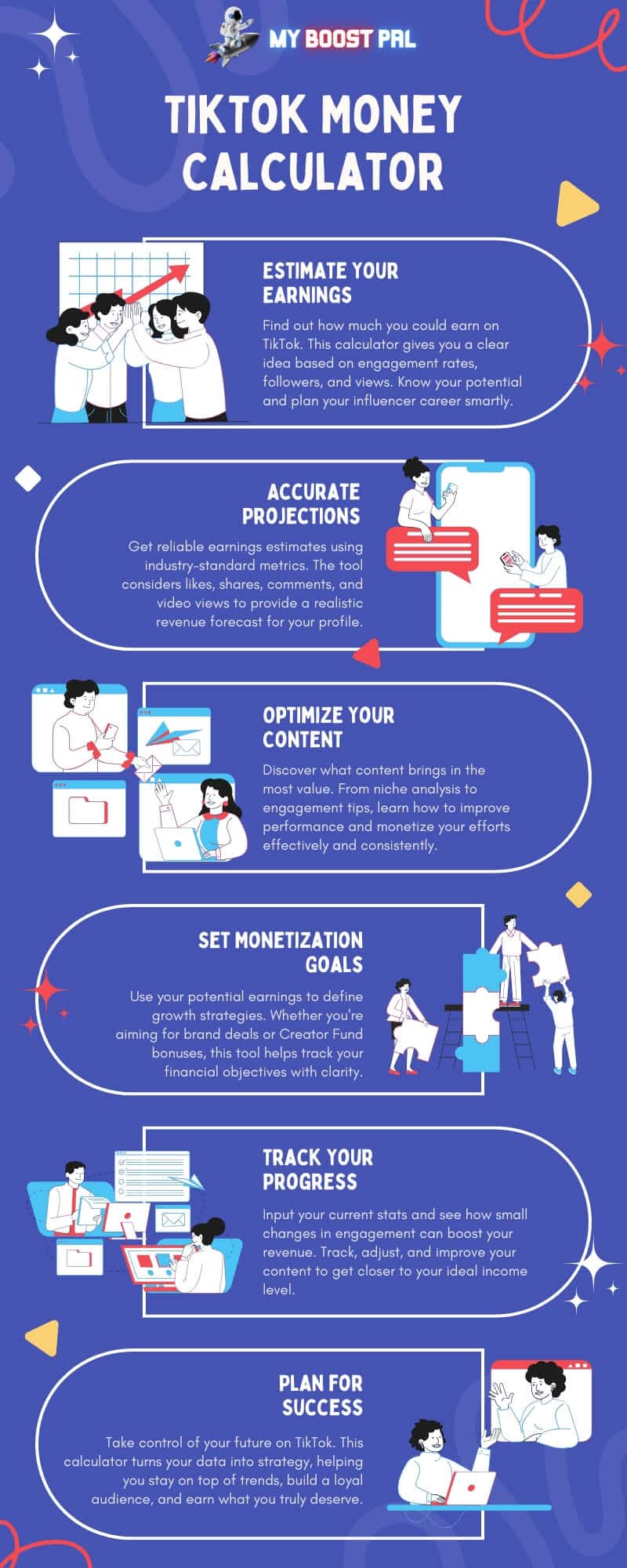 MY BOOST PAL

TIKTOK MONEY CALCULATOR

ESTIMATE YOUR EARNINGS

Find out how much you could earn on TikTok. This calculator gives you a clear idea based on engagement rates, followers, and views. Know your potential and plan your influencer career smartly.

ACCURATE PROJECTIONS

Get reliable earnings estimates using industry-standard metrics. The tool considers likes, shares, comments, and video views to provide a realistic revenue forecast for your profile.

OPTIMIZE YOUR CONTENT

Discover what content brings in the most value. From niche analysis to engagement tips, learn how to improve performance and monetize your efforts effectively and consistently.

SET MONETIZATION GOALS

Use your potential earnings to define growth strategies. Whether you're aiming for brand deals or Creator Fund bonuses, this tool helps track your financial objectives with clarity.

TRACK YOUR PROGRESS

Input your current stats and see how small changes in engagement can boost your revenue. Track, adjust, and improve your content to get closer to your ideal income level.

PLAN FOR SUCCESS

Take control of your future on TikTok. This calculator turns your data into strategy, helping you stay on top of trends, build a loyal audience, and earn what you truly deserve.