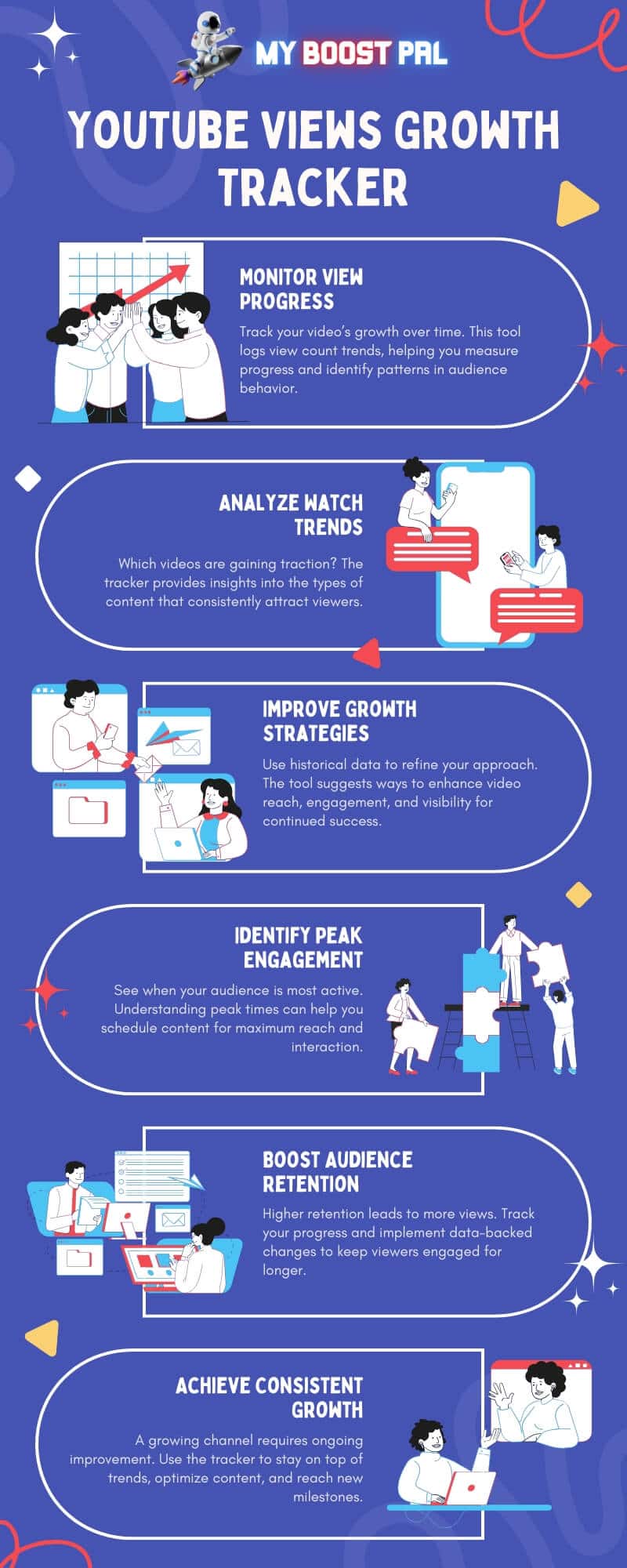 MY BOOST PAL

YOUTUBE VIEWS GROWTH TRACKER

MONITOR VIEW PROGRESS

Track your video's growth over time. This tool logs view count trends, helping you measure progress and identify patterns in audience behavior.

ANALYZE WATCH TRENDS

Which videos are gaining traction? The tracker provides insights into the types of content that consistently attract viewers.

IMPROVE GROWTH STRATEGIES

Use historical data to refine your approach. The tool suggests ways to enhance video reach, engagement, and visibility for continued success.

IDENTIFY PEAK ENGAGEMENT

See when your audience is most active. Understanding peak times can help you schedule content for maximum reach and interaction.

BOOST AUDIENCE RETENTION

Higher retention leads to more views. Track your progress and implement data-backed changes to keep viewers engaged for longer.

ACHIEVE CONSISTENT GROWTH

A growing channel requires ongoing improvement. Use the tracker to stay on top of trends, optimize content, and reach new milestones.