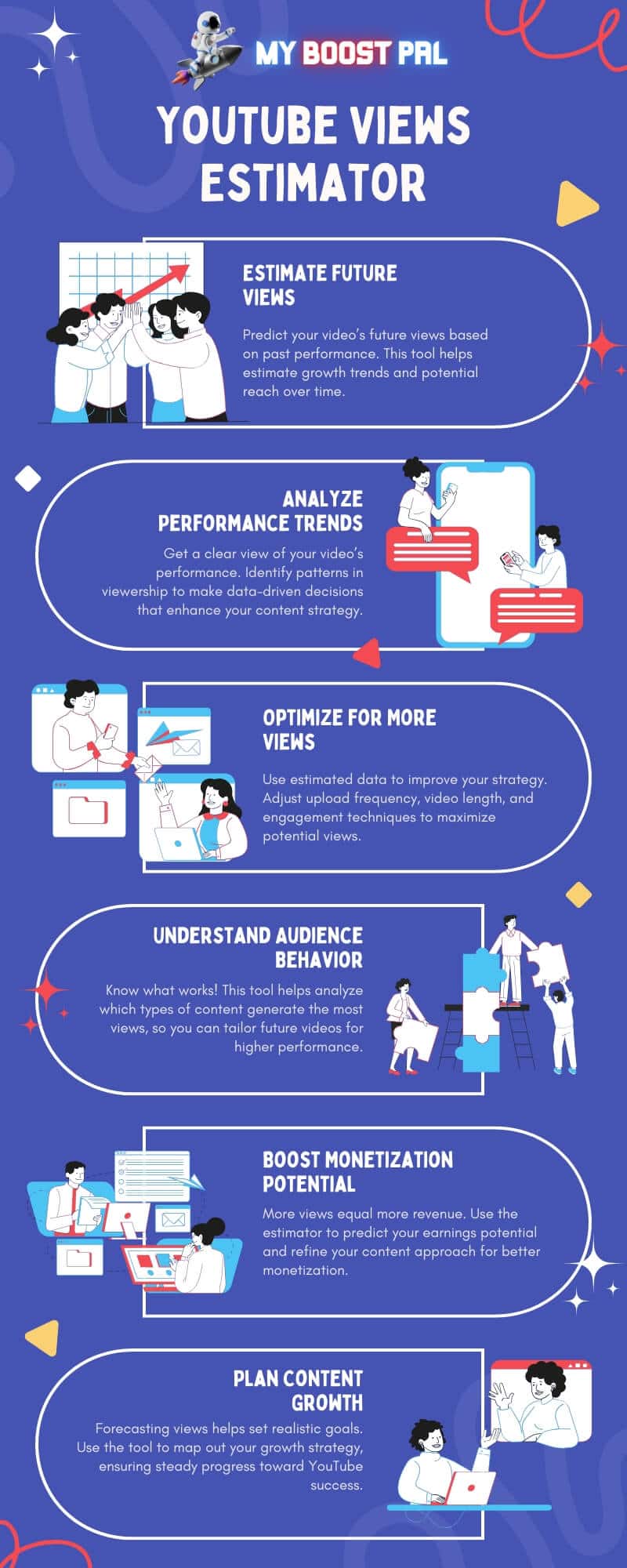 MY BOOST PAL

YOUTUBE VIEWS ESTIMATOR

ESTIMATE FUTURE VIEWS

Predict your video's future views based on past performance. This tool helps estimate growth trends and potential reach over time.

ANALYZE PERFORMANCE TRENDS

Get a clear view of your video's performance. Identify patterns in viewership to make data-driven decisions that enhance your content strategy.

OPTIMIZE FOR MORE VIEWS

Use estimated data to improve your strategy. Adjust upload frequency, video length, and engagement techniques to maximize potential views.

UNDERSTAND AUDIENCE BEHAVIOR

Know what works! This tool helps analyze which types of content generate the most views, so you can tailor future videos for higher performance.

BOOST MONETIZATION POTENTIAL

More views equal more revenue. Use the estimator to predict your earnings potential and refine your content approach for better monetization.

PLAN CONTENT GROWTH

Forecasting views helps set realistic goals. Use the tool to map out your growth strategy, ensuring steady progress toward YouTube success.