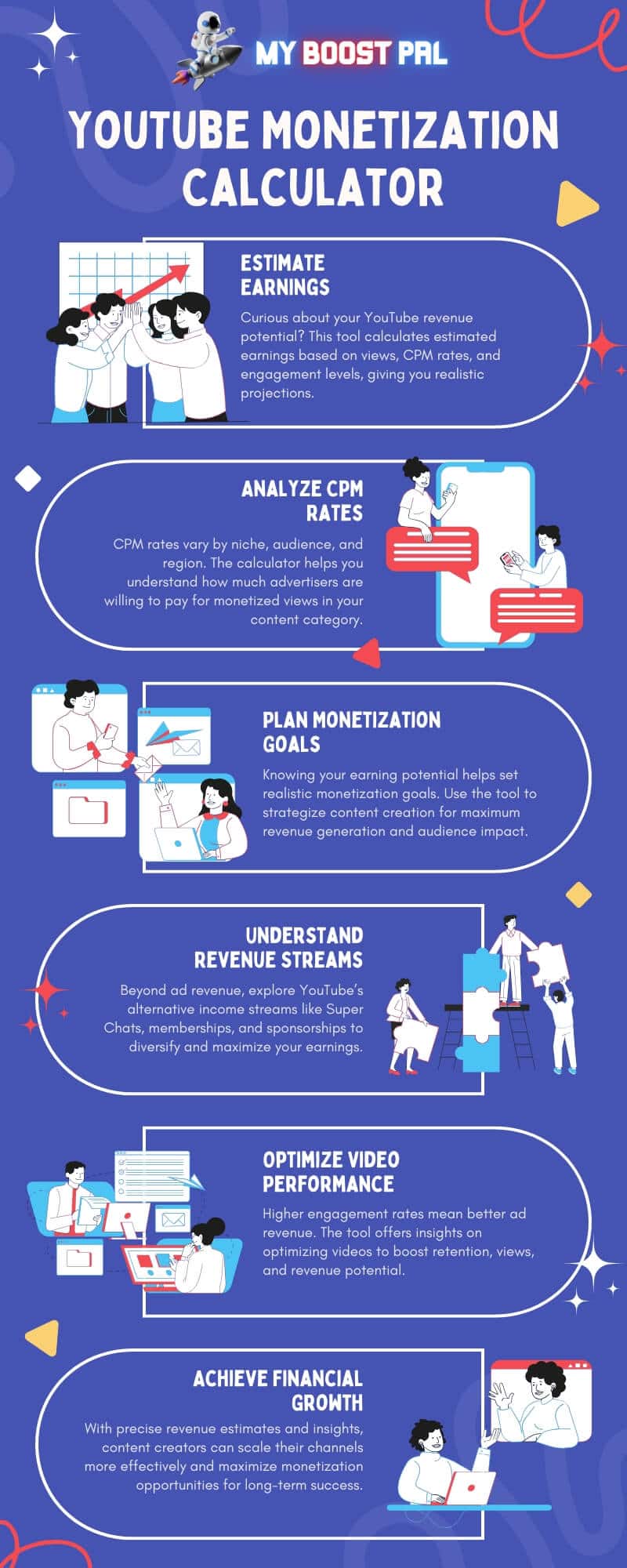 MY BOOST PAL

YOUTUBE MONETIZATION CALCULATOR

ESTIMATE EARNINGS

Curious about your YouTube revenue potential? This tool calculates estimated earnings based on views, CPM rates, and engagement levels, giving you realistic projections.

ANALYZE CPM RATES

CPM rates vary by niche, audience, and region. The calculator helps you understand how much advertisers are willing to pay for monetized views in your content category.

PLAN MONETIZATION GOALS

Knowing your earning potential helps set realistic monetization goals. Use the tool to strategize content creation for maximum revenue generation and audience impact.

UNDERSTAND REVENUE STREAMS

Beyond ad revenue, explore YouTube's alternative income streams like Super Chats, memberships, and sponsorships to diversify and maximize your earnings.

OPTIMIZE VIDEO PERFORMANCE

Higher engagement rates mean better ad revenue. The tool offers insights on optimizing videos to boost retention, views, and revenue potential.

ACHIEVE FINANCIAL GROWTH

With precise revenue estimates and insights, content creators can scale their channels more effectively and maximize monetization opportunities for long-term success.