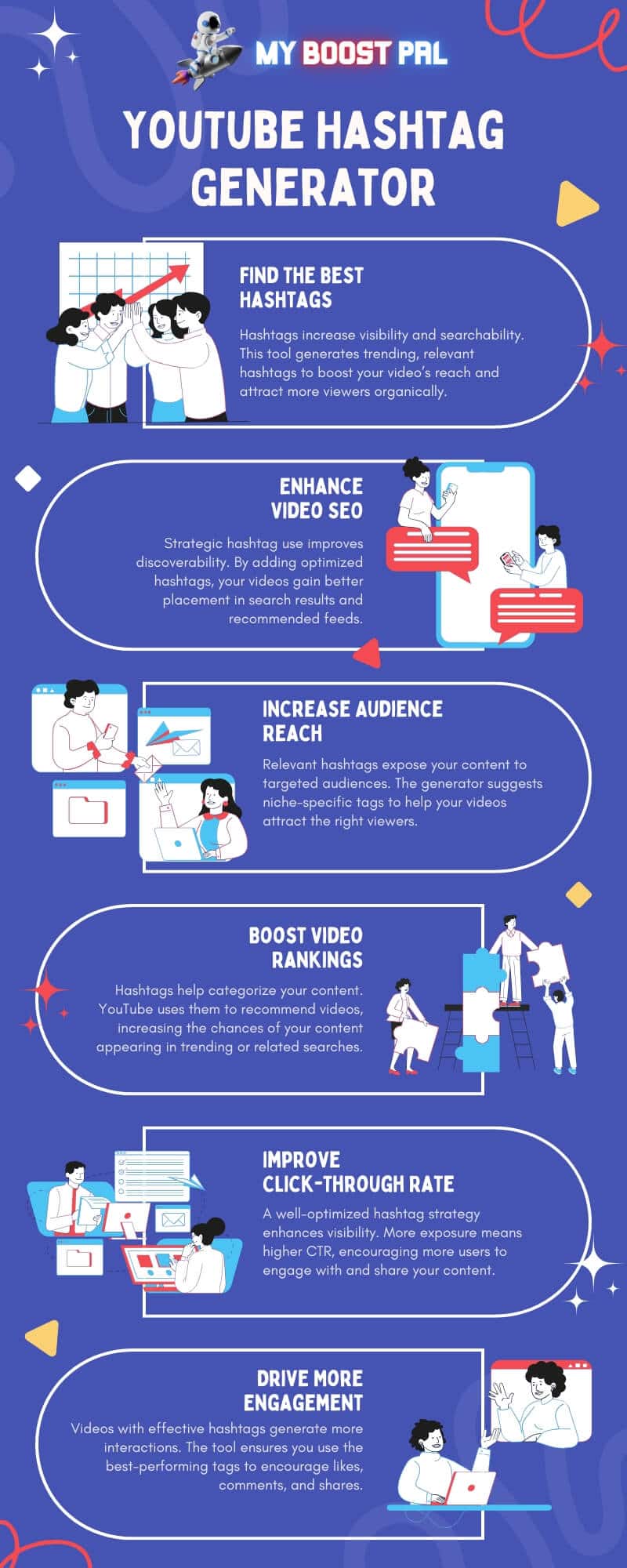 MY BOOST PAL

YOUTUBE HASHTAG GENERATOR

FIND THE BEST HASHTAGS

Hashtags increase visibility and searchability. This tool generates trending, relevant hashtags to boost your video's reach and attract more viewers organically.

ENHANCE VIDEO SEO

Strategic hashtag use improves discoverability. By adding optimized hashtags, your videos gain better placement in search results and recommended feeds.

INCREASE AUDIENCE REACH

Relevant hashtags expose your content to targeted audiences. The generator suggests niche-specific tags to help your videos attract the right viewers.

BOOST VIDEO RANKINGS

Hashtags help categorize your content. YouTube uses them to recommend videos, increasing the chances of your content appearing in trending or related searches.

IMPROVE CLICK-THROUGH RATE

A well-optimized hashtag strategy enhances visibility. More exposure means higher CTR, encouraging more users to engage with and share your content.

DRIVE MORE ENGAGEMENT

Videos with effective hashtags generate more interactions. The tool ensures you use the best-performing tags to encourage likes, comments, and shares.