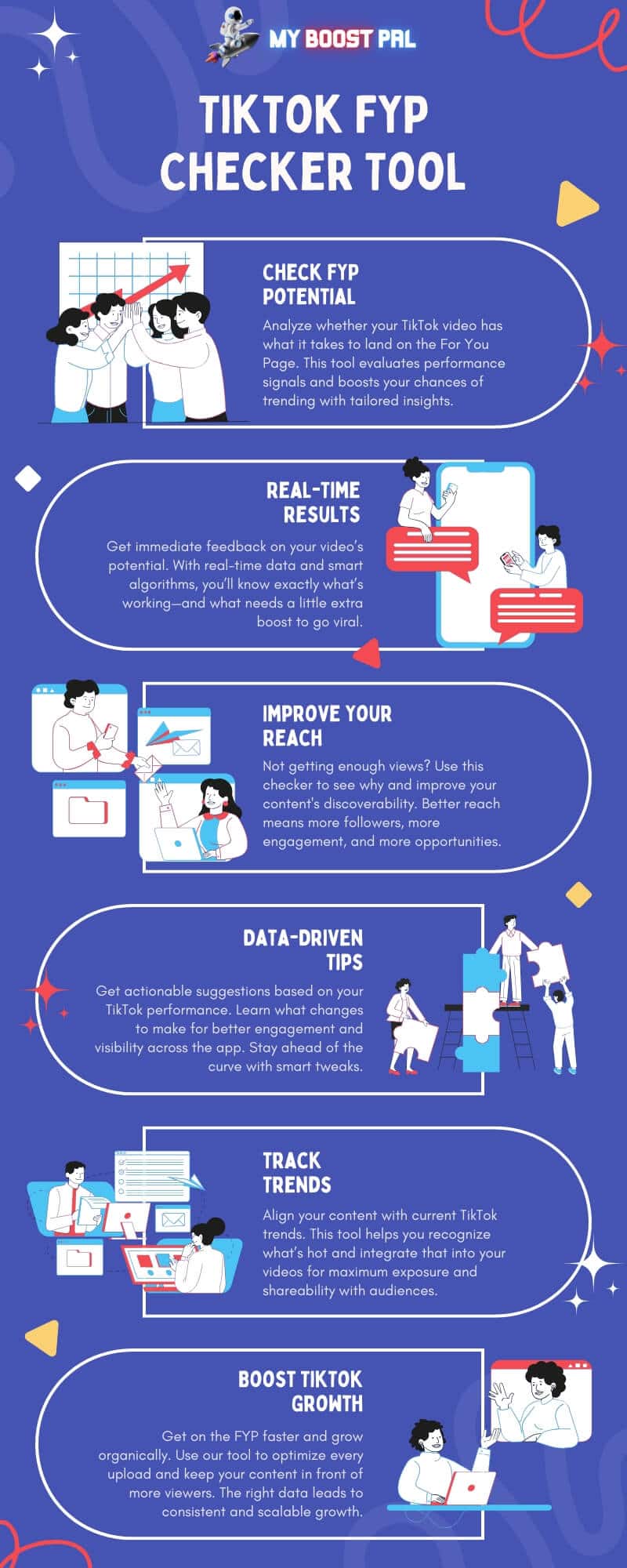 MY BOOST PAL

TIKTOK FYP CHECKER TOOL

CHECK FYP POTENTIAL

Analyze whether your TikTok video has what it takes to land on the For You Page. This tool evaluates performance signals and boosts your chances of trending with tailored insights.

REAL-TIME RESULTS

Get immediate feedback on your video's potential. With real-time data and smart algorithms, you'll know exactly what's working—and what needs a little extra boost to go viral.

IMPROVE YOUR REACH

Not getting enough views? Use this checker to see why and improve your content's discoverability. Better reach means more followers, more engagement, and more opportunities.

DATA-DRIVEN TIPS

Get actionable suggestions based on your TikTok performance. Learn what changes to make for better engagement and visibility across the app. Stay ahead of the curve with smart tweaks.

TRACK TRENDS

Align your content with current TikTok trends. This tool helps you recognize what's hot and integrate that into your videos for maximum exposure and shareability with audiences.

BOOST TIKTOK GROWTH

Get on the FYP faster and grow organically. Use our tool to optimize every upload and keep your content in front of more viewers. The right data leads to consistent and scalable growth.