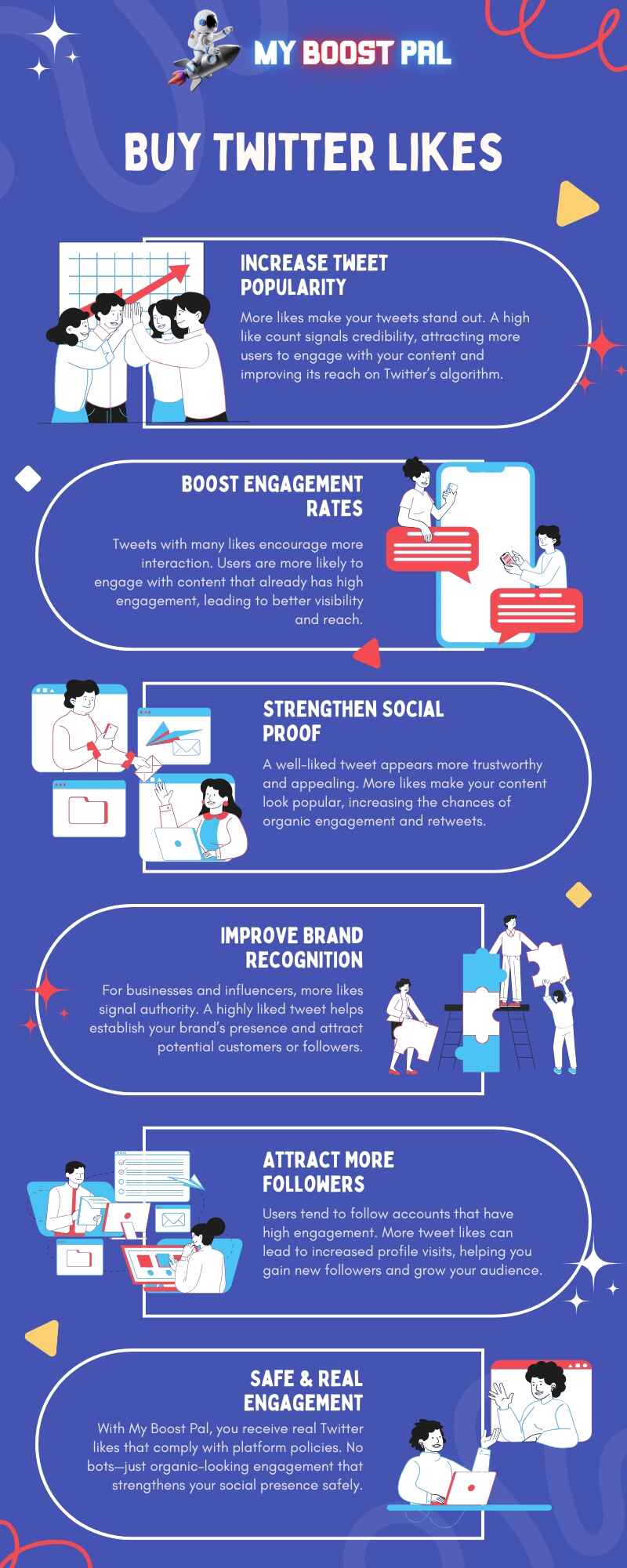 MY BOOST PAL

BUY TWITTER LIKES

INCREASE TWEET POPULARITY

More likes make your tweets stand out. A high like count signals credibility, attracting more users to engage with your content and improving its reach on Twitter's algorithm.

BOOST ENGAGEMENT RATES

Tweets with many likes encourage more interaction. Users are more likely to engage with content that already has high engagement, leading to better visibility and reach.

STRENGTHEN SOCIAL PROOF

A well-liked tweet appears more trustworthy and appealing. More likes make your content look popular, increasing the chances of organic engagement and retweets.

IMPROVE BRAND RECOGNITION

For businesses and influencers, more likes signal authority. A highly liked tweet helps establish your brand's presence and attract potential customers or followers.

ATTRACT MORE FOLLOWERS

Users tend to follow accounts that have high engagement. More tweet likes can lead to increased profile visits, helping you gain new followers and grow your audience.

SAFE & REAL ENGAGEMENT

With My Boost Pal, you receive real Twitter likes that comply with platform policies. No bots—just organic-looking engagement that strengthens your social presence safely.