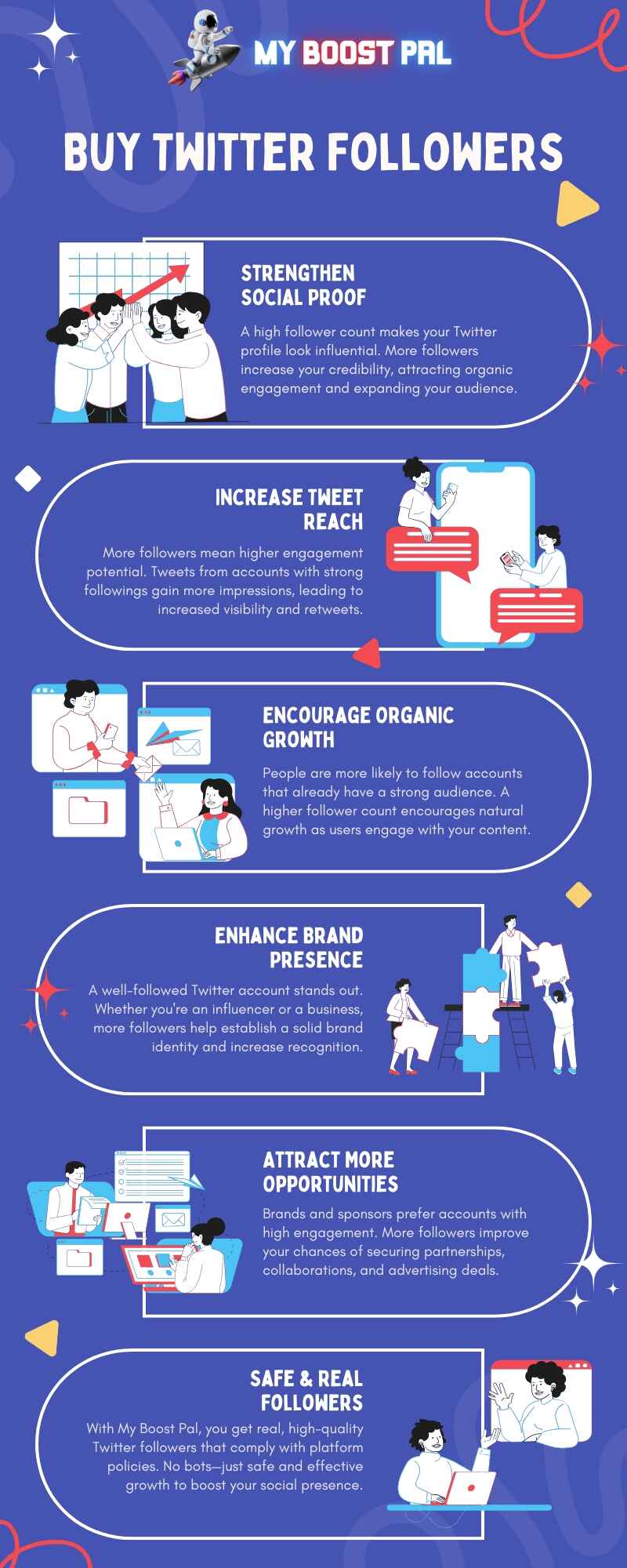 MY BOOST PAL

BUY TWITTER FOLLOWERS

STRENGTHEN SOCIAL PROOF

A high follower count makes your Twitter profile look influential. More followers increase your credibility, attracting organic engagement and expanding your audience.

INCREASE TWEET REACH

More followers mean higher engagement potential. Tweets from accounts with strong followings gain more impressions, leading to increased visibility and retweets.

ENCOURAGE ORGANIC GROWTH

People are more likely to follow accounts that already have a strong audience. A higher follower count encourages natural growth as users engage with your content.

ENHANCE BRAND PRESENCE

A well-followed Twitter account stands out. Whether you're an influencer or a business, more followers help establish a solid brand identity and increase recognition.

ATTRACT MORE OPPORTUNITIES

Brands and sponsors prefer accounts with high engagement. More followers improve your chances of securing partnerships, collaborations, and advertising deals.

SAFE & REAL FOLLOWERS

With My Boost Pal, you get real, high-quality Twitter followers that comply with platform policies. No bots—just safe and effective growth to boost your social presence.