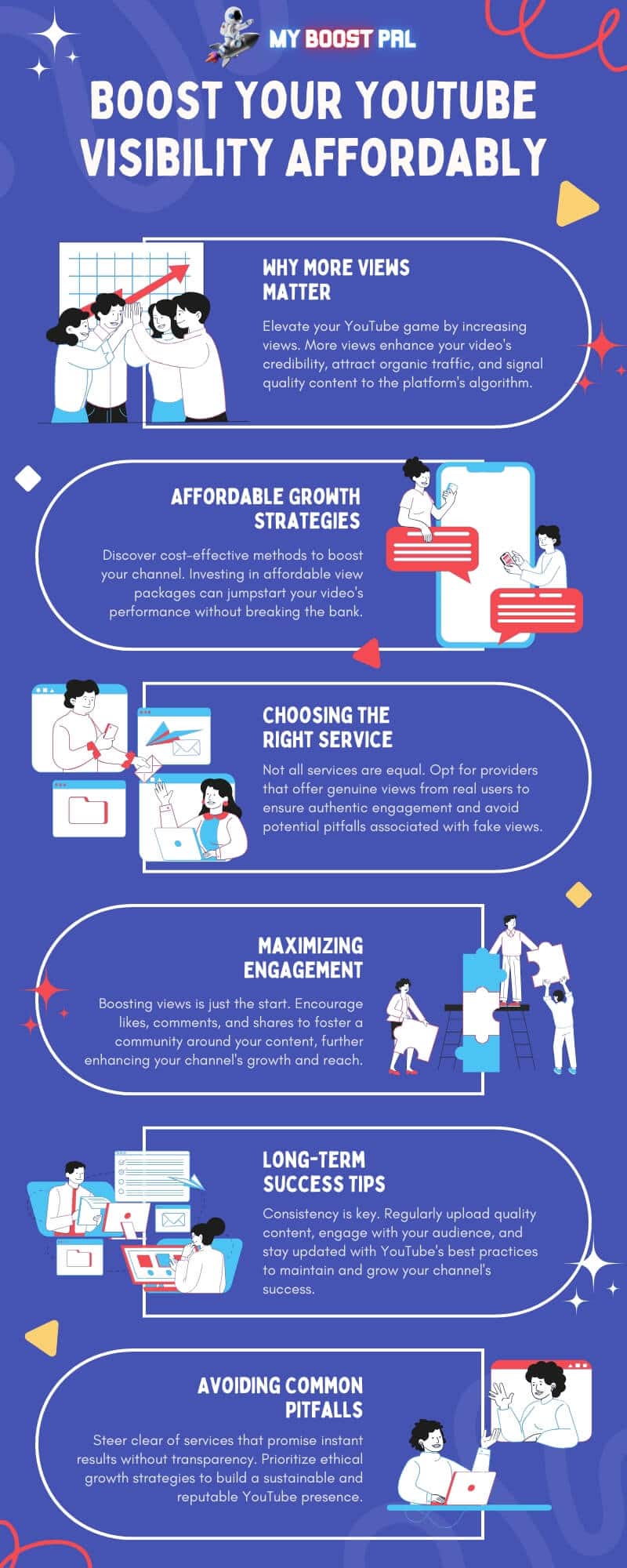 MY BOOST PAL

BOOST YOUR YOUTUBE VISIBILITY AFFORDABLY

WHY MORE VIEWS MATTER

Elevate your YouTube game by increasing views. More views enhance your video's credibility, attract organic traffic, and signal quality content to the platform's algorithm.

AFFORDABLE GROWTH STRATEGIES

Discover cost-effective methods to boost your channel. Investing in affordable view packages can jumpstart your video's performance without breaking the bank.

CHOOSING THE RIGHT SERVICE

Not all services are equal. Opt for providers that offer genuine views from real users to ensure authentic engagement and avoid potential pitfalls associated with fake views.

MAXIMIZING ENGAGEMENT

Boosting views is just the start. Encourage likes, comments, and shares to foster a community around your content, further enhancing your channel's growth and reach.

LONG-TERM SUCCESS TIPS

Consistency is key. Regularly upload quality content, engage with your audience, and stay updated with YouTube's best practices to maintain and grow your channel's success.

AVOIDING COMMON PITFALLS

Steer clear of services that promise instant results without transparency. Prioritize ethical growth strategies to build a sustainable and reputable YouTube presence.