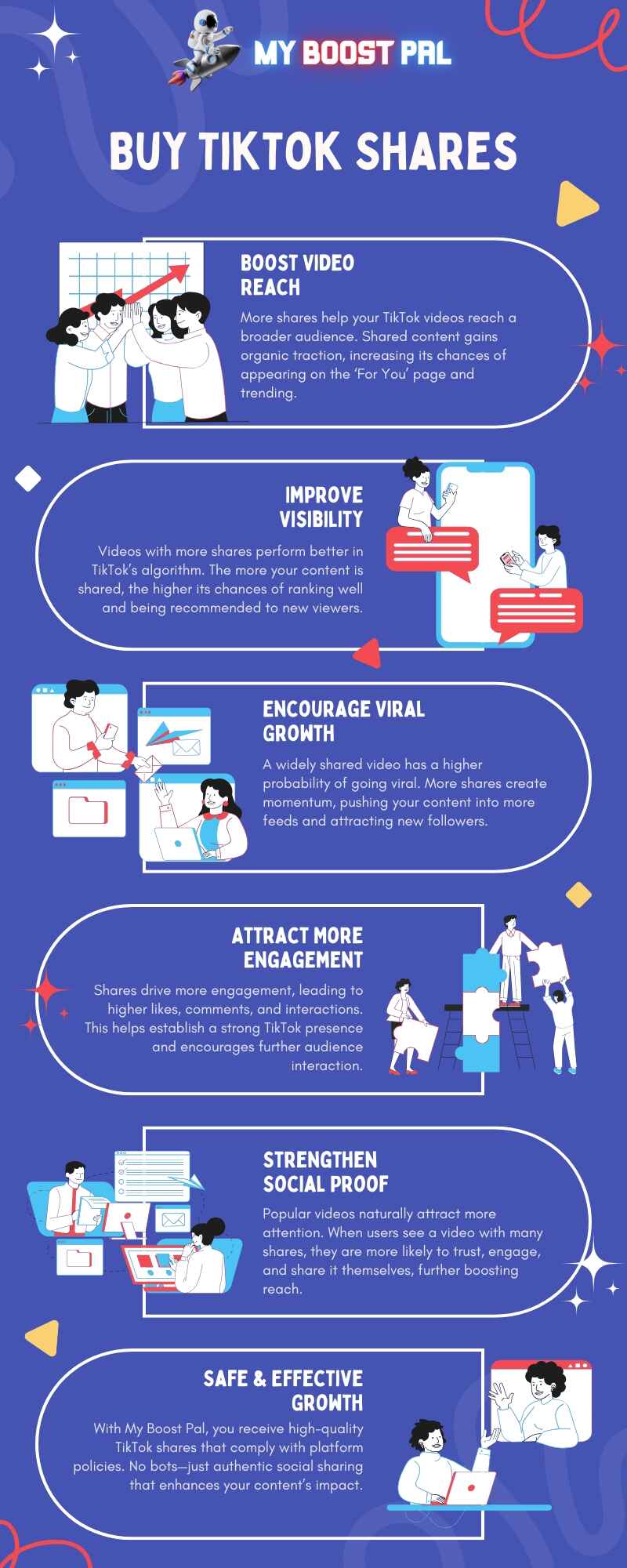 MY BOOST PAL

BUY TIKTOK SHARES

BOOST VIDEO REACH

More shares help your TikTok videos reach a broader audience. Shared content gains organic traction, increasing its chances of appearing on the 'For You' page and trending.

IMPROVE VISIBILITY

Videos with more shares perform better in TikTok's algorithm. The more your content is shared, the higher its chances of ranking well and being recommended to new viewers.

ENCOURAGE VIRAL GROWTH

A widely shared video has a higher probability of going viral. More shares create momentum, pushing your content into more feeds and attracting new followers.

ATTRACT MORE ENGAGEMENT

Shares drive more engagement, leading to higher likes, comments, and interactions. This helps establish a strong TikTok presence and encourages further audience interaction.

STRENGTHEN SOCIAL PROOF

Popular videos naturally attract more attention. When users see a video with many shares, they are more likely to trust, engage, and share it themselves, further boosting reach.

SAFE & EFFECTIVE GROWTH

With My Boost Pal, you receive high-quality TikTok shares that comply with platform policies. No bots—just authentic social sharing that enhances your content's impact.