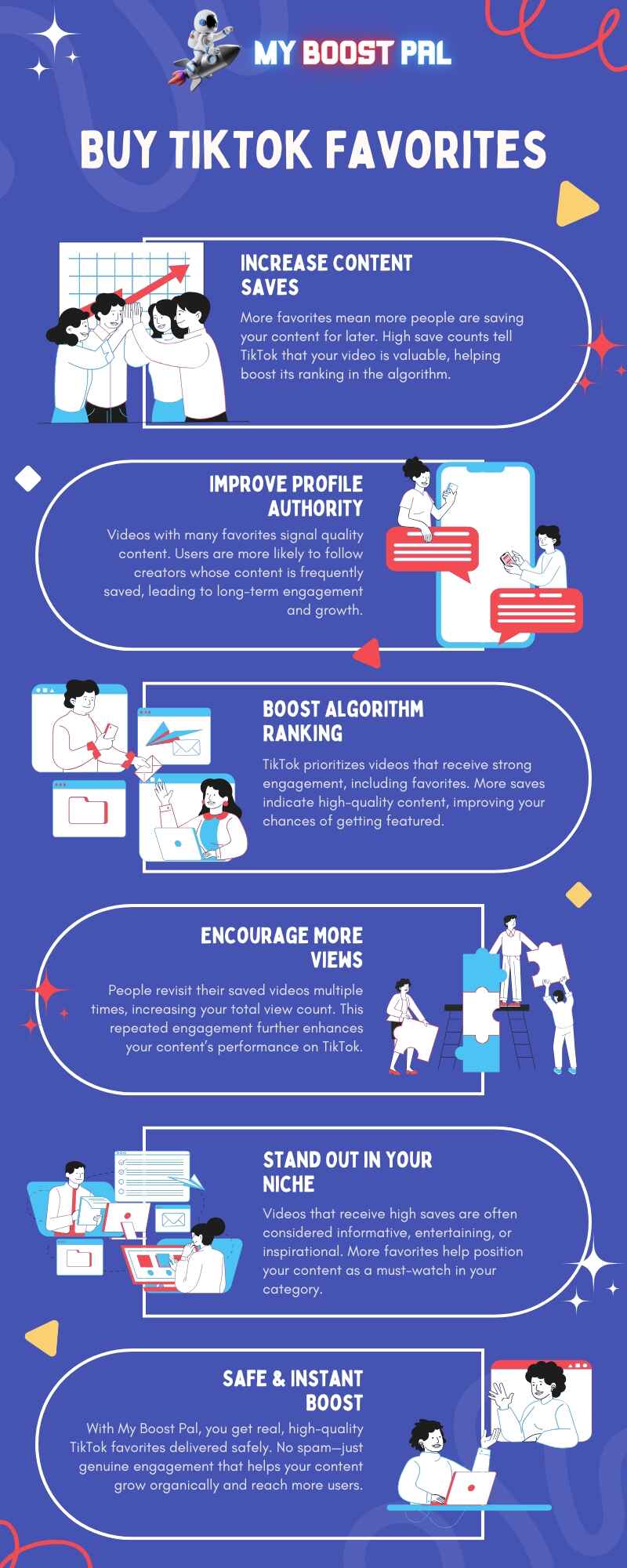 MY BOOST PAL

BUY TIKTOK FAVORITES

INCREASE CONTENT SAVES

More favorites mean more people are saving your content for later. High save counts tell TikTok that your video is valuable, helping boost its ranking in the algorithm.

IMPROVE PROFILE AUTHORITY

Videos with many favorites signal quality content. Users are more likely to follow creators whose content is frequently saved, leading to long-term engagement and growth.

BOOST ALGORITHM RANKING

TikTok prioritizes videos that receive strong engagement, including favorites. More saves indicate high-quality content, improving your chances of getting featured.

ENCOURAGE MORE VIEWS

People revisit their saved videos multiple times, increasing your total view count. This repeated engagement further enhances your content's performance on TikTok.

STAND OUT IN YOUR NICHE

Videos that receive high saves are often considered informative, entertaining, or inspirational. More favorites help position your content as a must-watch in your category.

SAFE & INSTANT BOOST

With My Boost Pal, you get real, high-quality TikTok favorites delivered safely. No spam—just genuine engagement that helps your content grow organically and reach more users.