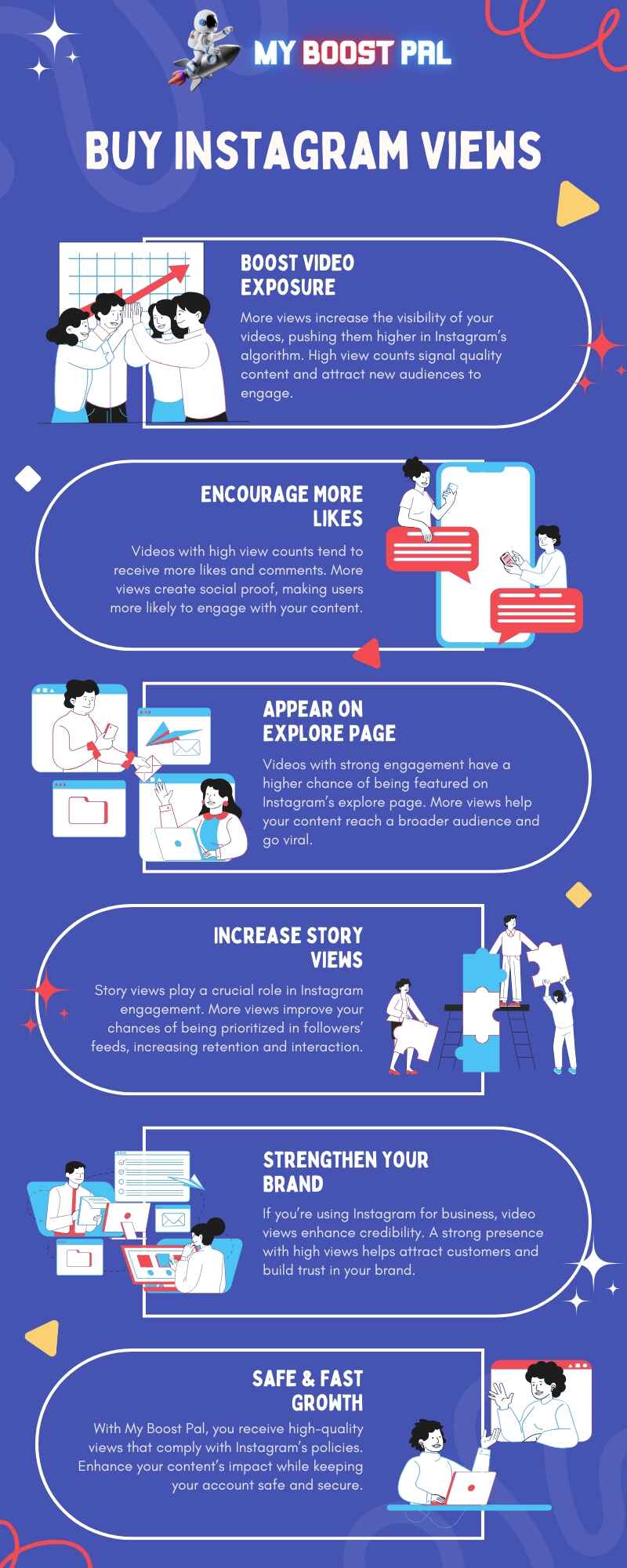 MY BOOST PAL

BUY INSTAGRAM VIEWS

BOOST VIDEO EXPOSURE

More views increase the visibility of your videos, pushing them higher in Instagram's algorithm. High view counts signal quality content and attract new audiences to engage.

ENCOURAGE MORE LIKES

Videos with high view counts tend to receive more likes and comments. More views create social proof, making users more likely to engage with your content.

APPEAR ON EXPLORE PAGE

Videos with strong engagement have a higher chance of being featured on Instagram's explore page. More views help your content reach a broader audience and go viral.

INCREASE STORY VIEWS

Story views play a crucial role in Instagram engagement. More views improve your chances of being prioritized in followers' feeds, increasing retention and interaction.

STRENGTHEN YOUR BRAND

If you're using Instagram for business, video views enhance credibility. A strong presence with high views helps attract customers and build trust in your brand.

SAFE & FAST GROWTH

With My Boost Pal, you receive high-quality views that comply with Instagram's policies. Enhance your content's impact while keeping your account safe and secure.