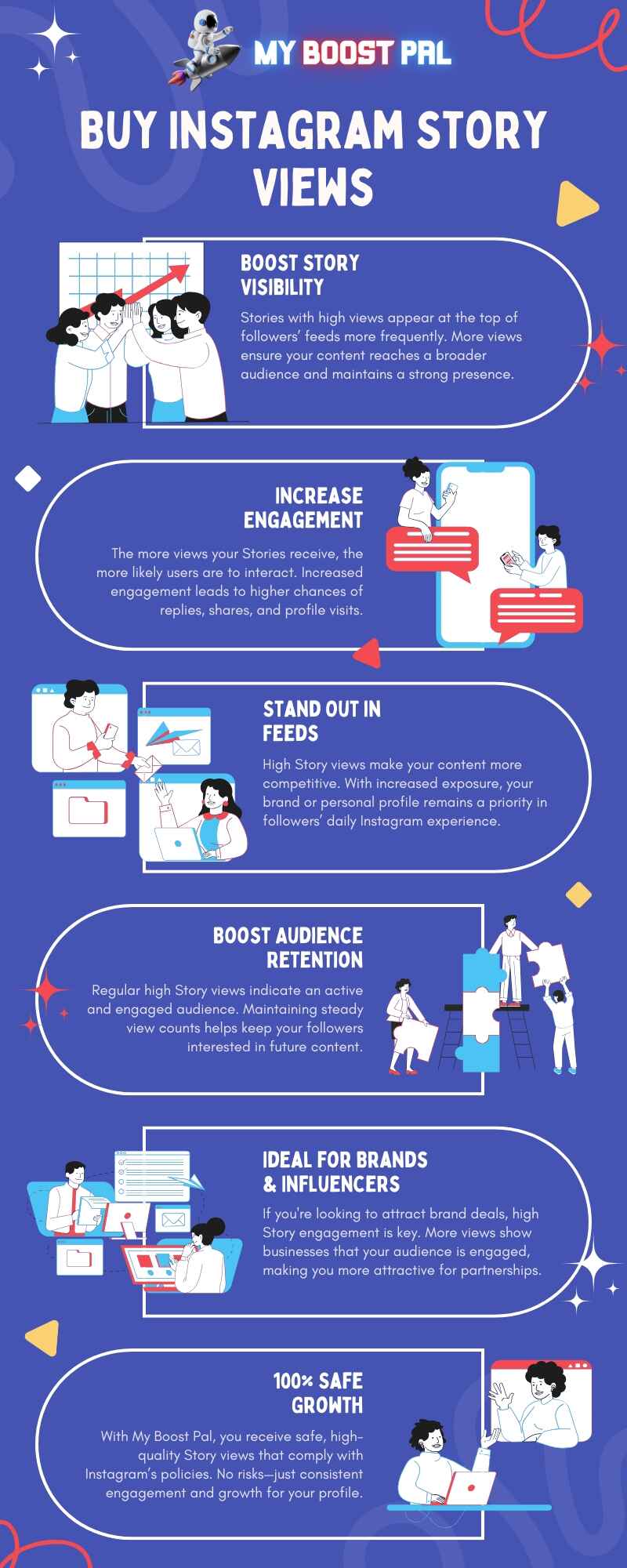 MY BOOST PAL

BUY INSTAGRAM STORY VIEWS

BOOST STORY VISIBILITY

Stories with high views appear at the top of followers' feeds more frequently. More views ensure your content reaches a broader audience and maintains a strong presence.

INCREASE ENGAGEMENT

The more views your Stories receive, the more likely users are to interact. Increased engagement leads to higher chances of replies, shares, and profile visits.

STAND OUT IN FEEDS

High Story views make your content more competitive. With increased exposure, your brand or personal profile remains a priority in followers' daily Instagram experience.

BOOST AUDIENCE RETENTION

Regular high Story views indicate an active and engaged audience. Maintaining steady view counts helps keep your followers interested in future content.

IDEAL FOR BRANDS & INFLUENCERS

If you're looking to attract brand deals, high Story engagement is key. More views show businesses that your audience is engaged, making you more attractive for partnerships.

100% SAFE GROWTH

With My Boost Pal, you receive safe, high-quality Story views that comply with Instagram's policies. No risks—just consistent engagement and growth for your profile.