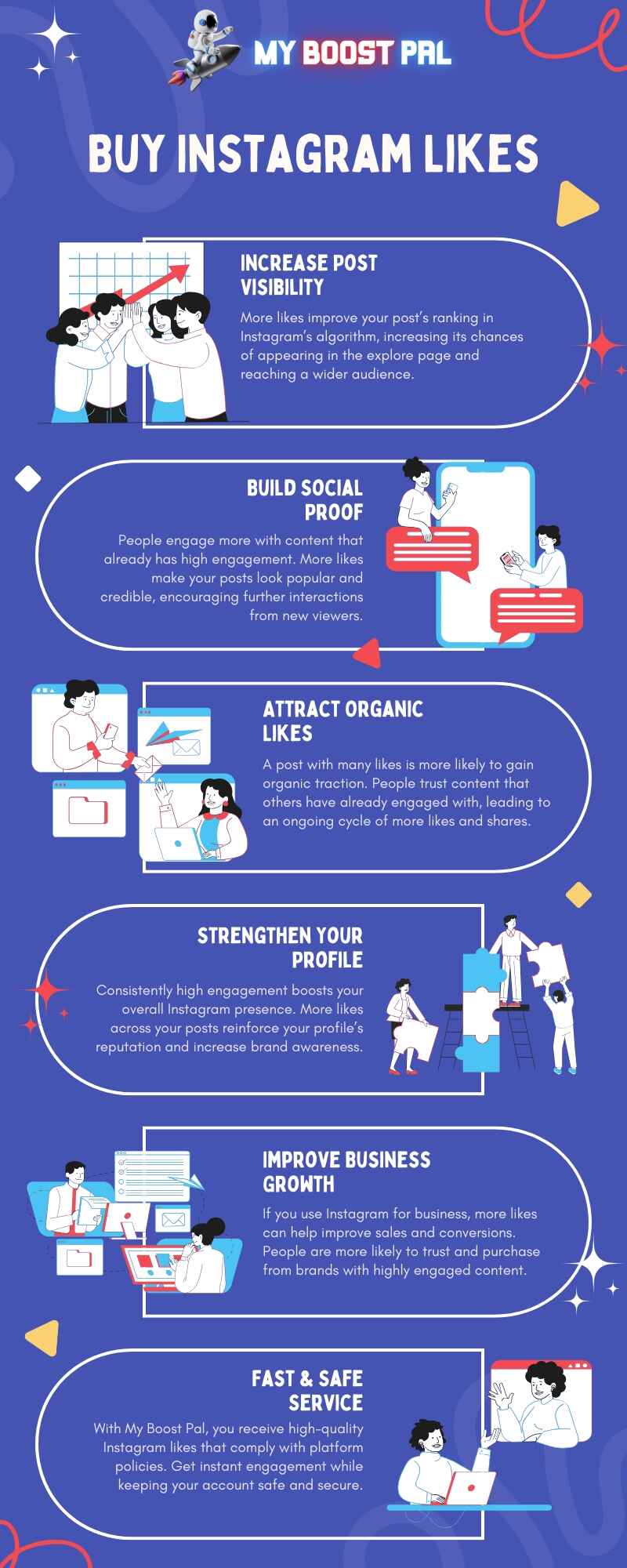 MY BOOST PAL

BUY INSTAGRAM LIKES

INCREASE POST VISIBILITY

More likes improve your post's ranking in Instagram's algorithm, increasing its chances of appearing in the explore page and reaching a wider audience.

BUILD SOCIAL PROOF

People engage more with content that already has high engagement. More likes make your posts look popular and credible, encouraging further interactions from new viewers.

ATTRACT ORGANIC LIKES

A post with many likes is more likely to gain organic traction. People trust content that others have already engaged with, leading to an ongoing cycle of more likes and shares.

STRENGTHEN YOUR PROFILE

Consistently high engagement boosts your overall Instagram presence. More likes across your posts reinforce your profile's reputation and increase brand awareness.

IMPROVE BUSINESS GROWTH

If you use Instagram for business, more likes can help improve sales and conversions. People are more likely to trust and purchase from brands with highly engaged content.

FAST & SAFE SERVICE

With My Boost Pal, you receive high-quality Instagram likes that comply with platform policies. Get instant engagement while keeping your account safe and secure.