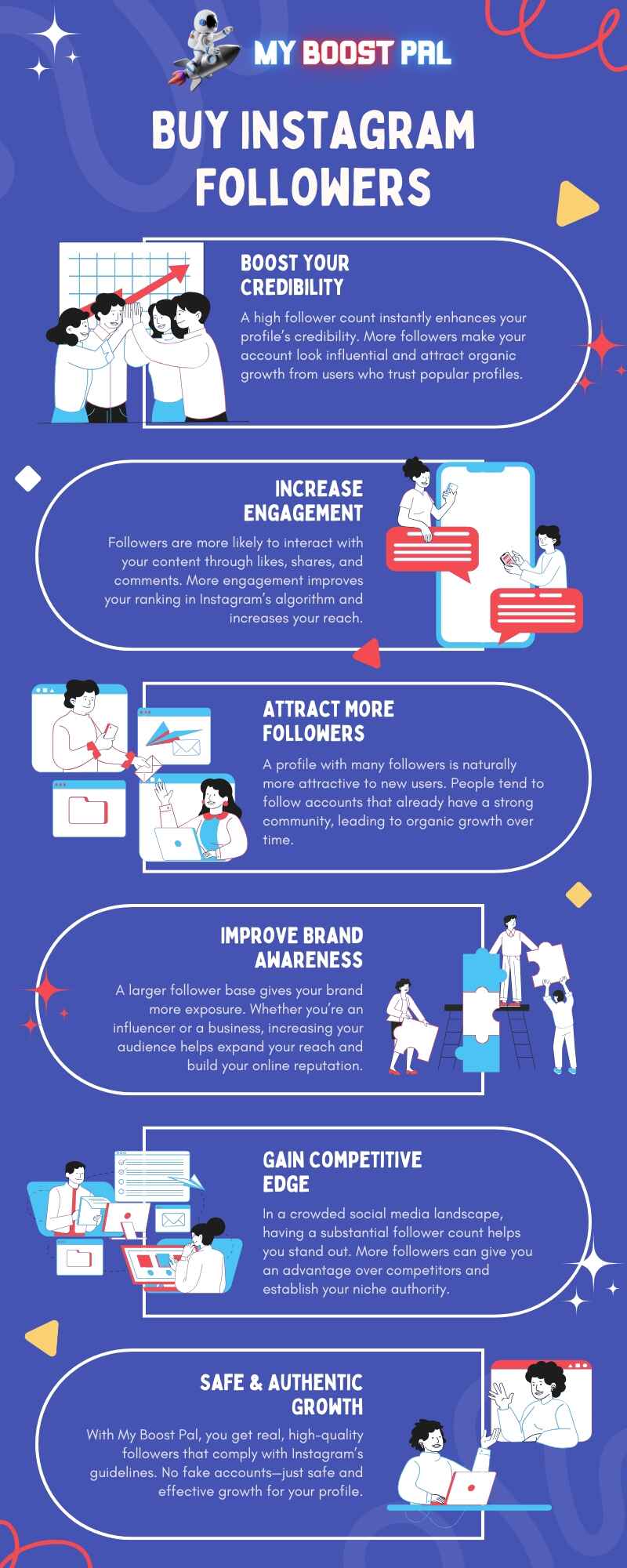 MY BOOST PAL

BUY INSTAGRAM FOLLOWERS

BOOST YOUR CREDIBILITY

A high follower count instantly enhances your profile's credibility. More followers make your account look influential and attract organic growth from users who trust popular profiles.

INCREASE ENGAGEMENT

Followers are more likely to interact with your content through likes, shares, and comments. More engagement improves your ranking in Instagram's algorithm and increases your reach.

ATTRACT MORE FOLLOWERS

A profile with many followers is naturally more attractive to new users. People tend to follow accounts that already have a strong community, leading to organic growth over time.

IMPROVE BRAND AWARENESS

A larger follower base gives your brand more exposure. Whether you're an influencer or a business, increasing your audience helps expand your reach and build your online reputation.

GAIN COMPETITIVE EDGE

In a crowded social media landscape, having a substantial follower count helps you stand out. More followers can give you an advantage over competitors and establish your niche authority.

SAFE & AUTHENTIC GROWTH

With My Boost Pal, you get real, high-quality followers that comply with Instagram's guidelines. No fake accounts—just safe and effective growth for your profile.