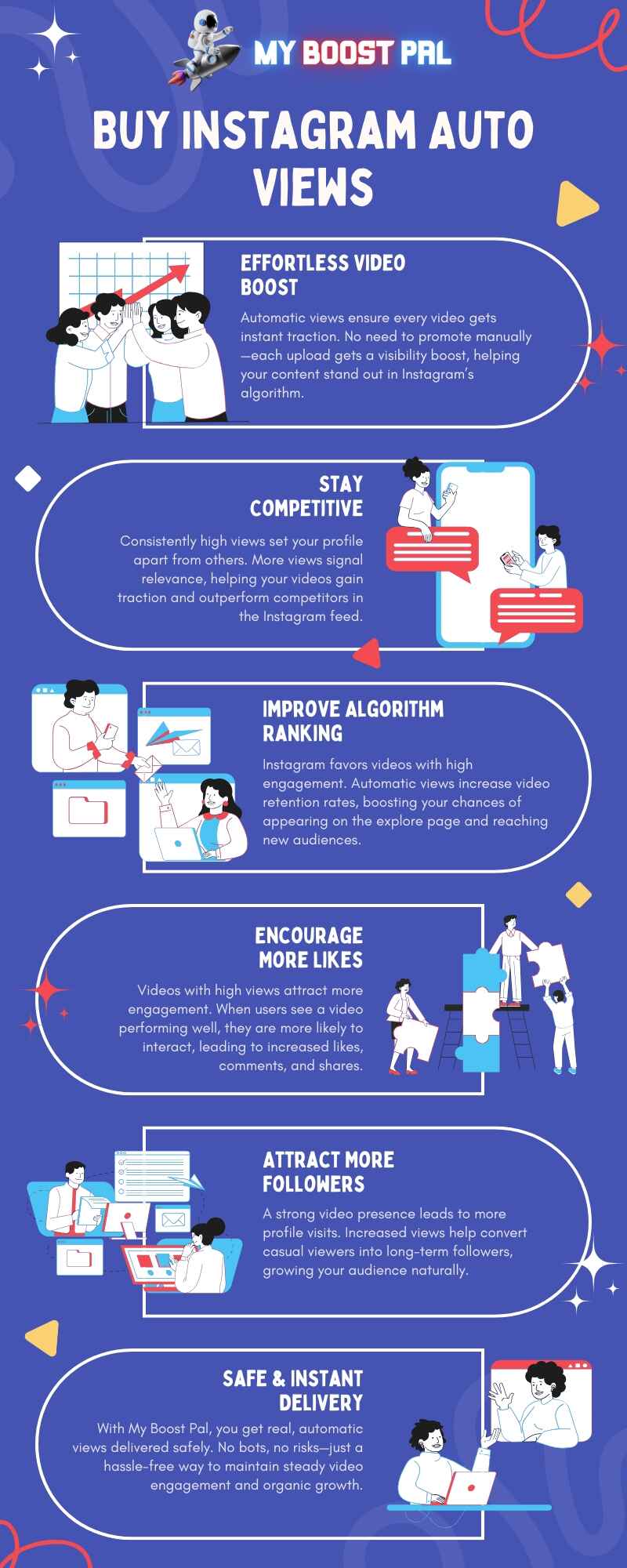 MY BOOST PAL

BUY INSTAGRAM AUTO VIEWS

EFFORTLESS VIDEO BOOST

Automatic views ensure every video gets instant traction. No need to promote manually—each upload gets a visibility boost, helping your content stand out in Instagram's algorithm.

STAY COMPETITIVE

Consistently high views set your profile apart from others. More views signal relevance, helping your videos gain traction and outperform competitors in the Instagram feed.

IMPROVE ALGORITHM RANKING

Instagram favors videos with high engagement. Automatic views increase video retention rates, boosting your chances of appearing on the explore page and reaching new audiences.

ENCOURAGE MORE LIKES

Videos with high views attract more engagement. When users see a video performing well, they are more likely to interact, leading to increased likes, comments, and shares.

ATTRACT MORE FOLLOWERS

A strong video presence leads to more profile visits. Increased views help convert casual viewers into long-term followers, growing your audience naturally.

SAFE & INSTANT DELIVERY

With My Boost Pal, you get real, automatic views delivered safely. No bots, no risks—just a hassle-free way to maintain steady video engagement and organic growth.