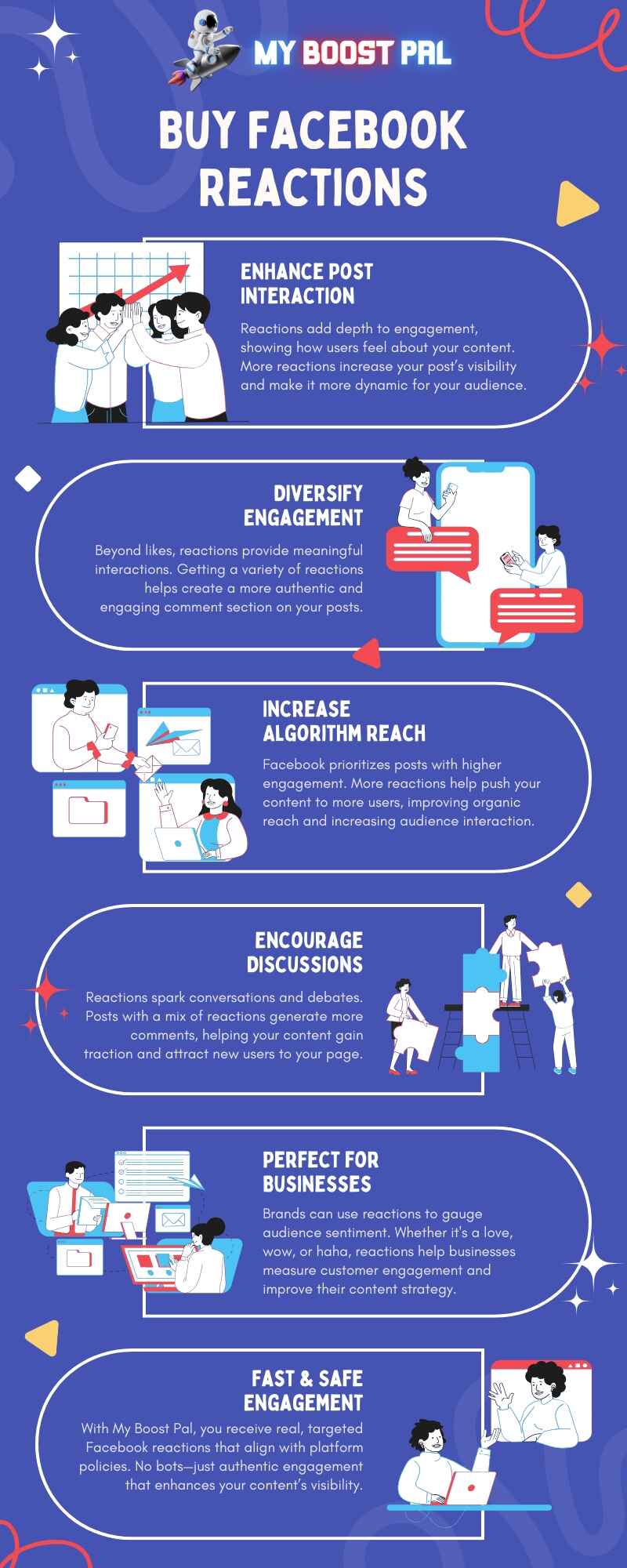 MY BOOST PAL

BUY FACEBOOK REACTIONS

ENHANCE POST INTERACTION

Reactions add depth to engagement, showing how users feel about your content. More reactions increase your post's visibility and make it more dynamic for your audience.

DIVERSIFY ENGAGEMENT

Beyond likes, reactions provide meaningful interactions. Getting a variety of reactions helps create a more authentic and engaging comment section on your posts.

INCREASE ALGORITHM REACH

Facebook prioritizes posts with higher engagement. More reactions help push your content to more users, improving organic reach and increasing audience interaction.

ENCOURAGE DISCUSSIONS

Reactions spark conversations and debates. Posts with a mix of reactions generate more comments, helping your content gain traction and attract new users to your page.

PERFECT FOR BUSINESSES

Brands can use reactions to gauge audience sentiment. Whether it's a love, wow, or haha, reactions help businesses measure customer engagement and improve their content strategy.

FAST & SAFE ENGAGEMENT

With My Boost Pal, you receive real, targeted Facebook reactions that align with platform policies. No bots—just authentic engagement that enhances your content's visibility.