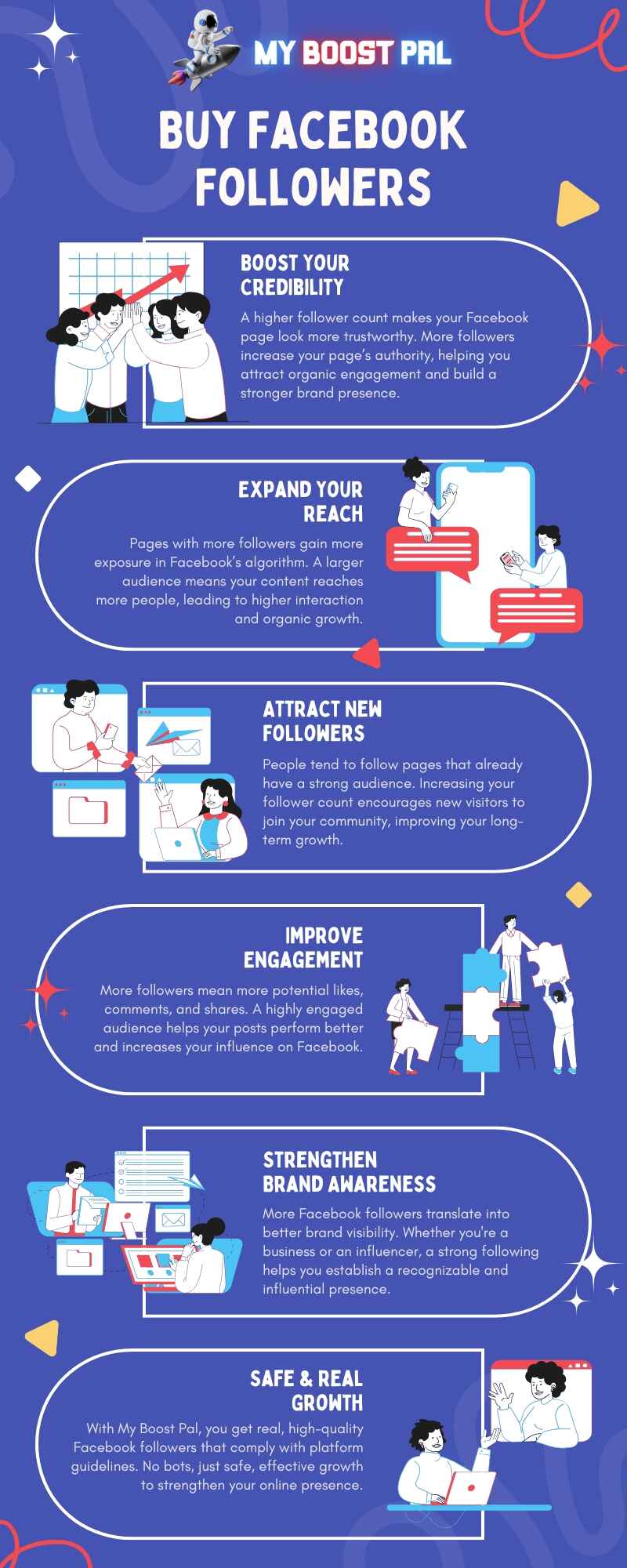 MY BOOST PAL

BUY FACEBOOK FOLLOWERS

BOOST YOUR CREDIBILITY

A higher follower count makes your Facebook page look more trustworthy. More followers increase your page's authority, helping you attract organic engagement and build a stronger brand presence.

EXPAND YOUR REACH

Pages with more followers gain more exposure in Facebook's algorithm. A larger audience means your content reaches more people, leading to higher interaction and organic growth.

ATTRACT NEW FOLLOWERS

People tend to follow pages that already have a strong audience. Increasing your follower count encourages new visitors to join your community, improving your long-term growth.

IMPROVE ENGAGEMENT

More followers mean more potential likes, comments, and shares. A highly engaged audience helps your posts perform better and increases your influence on Facebook.

STRENGTHEN BRAND AWARENESS

More Facebook followers translate into better brand visibility. Whether you're a business or an influencer, a strong following helps you establish a recognizable and influential presence.

SAFE & REAL GROWTH

With My Boost Pal, you get real, high-quality Facebook followers that comply with platform guidelines. No bots, just safe, effective growth to strengthen your online presence.