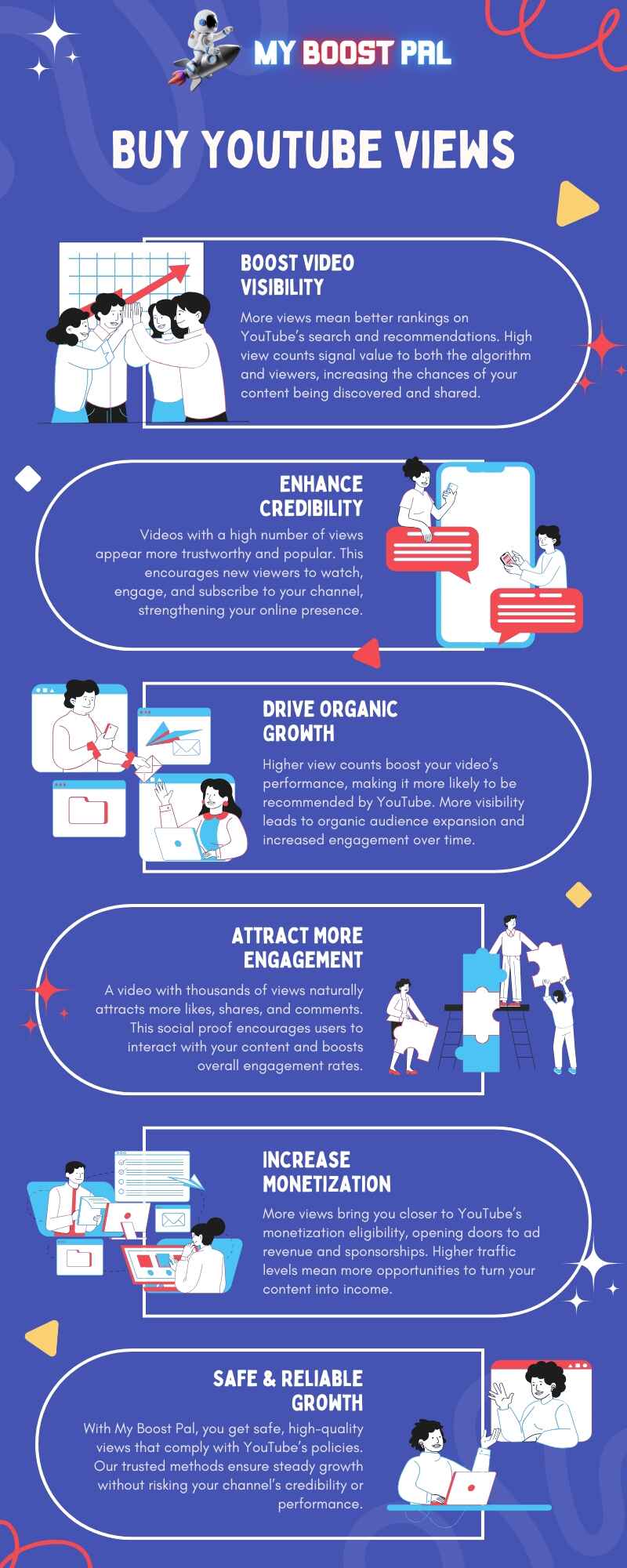 MY BOOST PAL

BUY YOUTUBE VIEWS

BOOST VIDEO VISIBILITY

More views mean better rankings on YouTube's search and recommendations. High view counts signal value to both the algorithm and viewers, increasing the chances of your content being discovered and shared.

ENHANCE CREDIBILITY

Videos with a high number of views appear more trustworthy and popular. This encourages new viewers to watch, engage, and subscribe to your channel, strengthening your online presence.

DRIVE ORGANIC GROWTH

Higher view counts boost your video's performance, making it more likely to be recommended by YouTube. More visibility leads to organic audience expansion and increased engagement over time.

ATTRACT MORE ENGAGEMENT

A video with thousands of views naturally attracts more likes, shares, and comments. This social proof encourages users to interact with your content and boosts overall engagement rates.

INCREASE MONETIZATION

More views bring you closer to YouTube's monetization eligibility, opening doors to ad revenue and sponsorships. Higher traffic levels mean more opportunities to turn your content into income.

SAFE & RELIABLE GROWTH

With My Boost Pal, you get safe, high-quality views that comply with YouTube's policies. Our trusted methods ensure steady growth without risking your channel's credibility or performance.