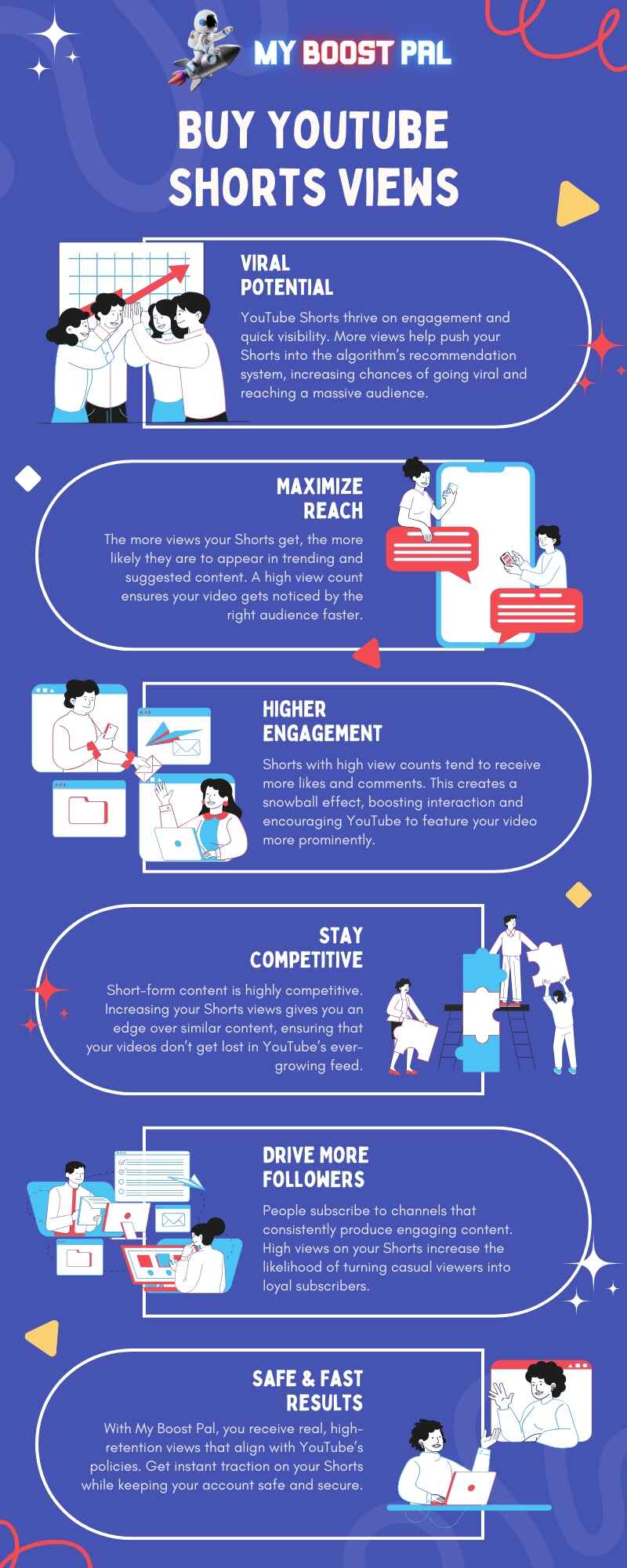 MY BOOST PAL

BUY YOUTUBE SHORTS VIEWS

VIRAL POTENTIAL

YouTube Shorts thrive on engagement and quick visibility. More views help push your Shorts into the algorithm's recommendation system, increasing chances of going viral and reaching a massive audience.

MAXIMIZE REACH

The more views your Shorts get, the more likely they are to appear in trending and suggested content. A high view count ensures your video gets noticed by the right audience faster.

HIGHER ENGAGEMENT

Shorts with high view counts tend to receive more likes and comments. This creates a snowball effect, boosting interaction and encouraging YouTube to feature your video more prominently.

STAY COMPETITIVE

Short-form content is highly competitive. Increasing your Shorts views gives you an edge over similar content, ensuring that your videos don't get lost in YouTube's ever-growing feed.

DRIVE MORE FOLLOWERS

People subscribe to channels that consistently produce engaging content. High views on your Shorts increase the likelihood of turning casual viewers into loyal subscribers.

SAFE & FAST RESULTS

With My Boost Pal, you receive real, high-retention views that align with YouTube's policies. Get instant traction on your Shorts while keeping your account safe and secure.