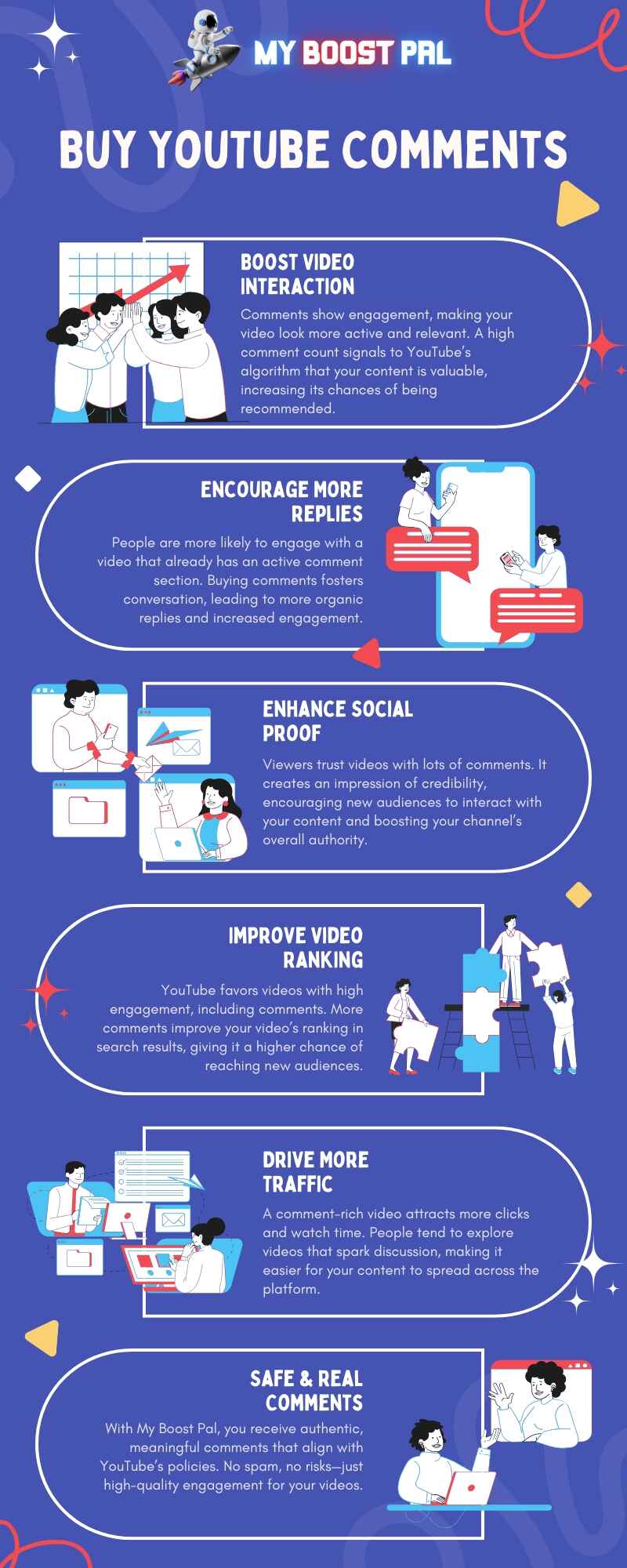 MY BOOST PAL

BUY YOUTUBE COMMENTS

BOOST VIDEO INTERACTION

Comments show engagement, making your video look more active and relevant. A high comment count signals to YouTube's algorithm that your content is valuable, increasing its chances of being recommended.

ENCOURAGE MORE REPLIES

People are more likely to engage with a video that already has an active comment section. Buying comments fosters conversation, leading to more organic replies and increased engagement.

ENHANCE SOCIAL PROOF

Viewers trust videos with lots of comments. It creates an impression of credibility, encouraging new audiences to interact with your content and boosting your channel's overall authority.

IMPROVE VIDEO RANKING

YouTube favors videos with high engagement, including comments. More comments improve your video's ranking in search results, giving it a higher chance of reaching new audiences.

DRIVE MORE TRAFFIC

A comment-rich video attracts more clicks and watch time. People tend to explore videos that spark discussion, making it easier for your content to spread across the platform.

SAFE & REAL COMMENTS

With My Boost Pal, you receive authentic, meaningful comments that align with YouTube's policies. No spam, no risks—just high-quality engagement for your videos.